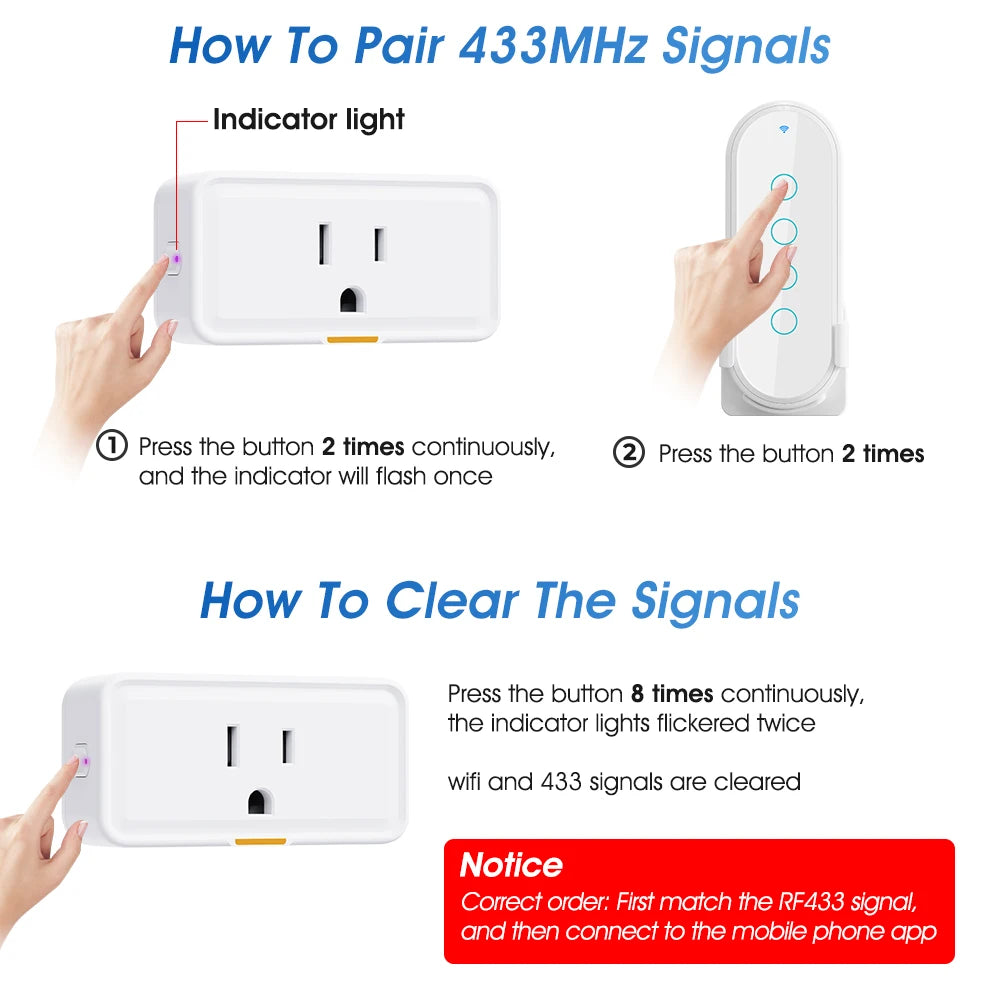 How To Pair 433MHz Signals

Indicator light

① Press the button 2 times continuously, and the indicator will flash once

② Press the button 2 times

How To Clear The Signals

Press the button 8 times continuously, the indicator lights flickered twice

wifi and 433 signals are cleared

Notice
Correct order: First match the RF433 signal, and then connect to the mobile phone app